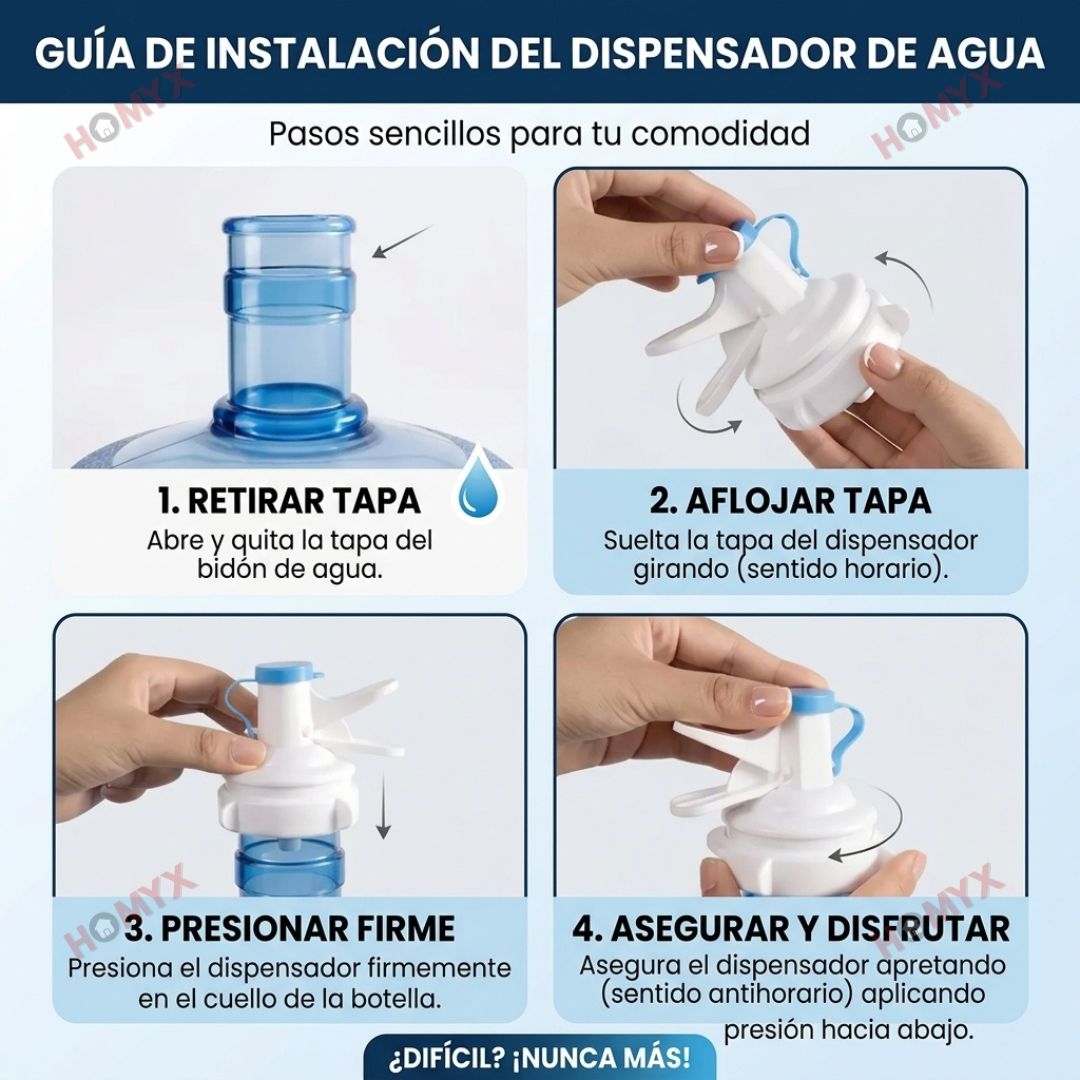 GUÍA DE INSTALACIÓN DEL DISPENSADOR DE AGUA

HOMYX

HOMYX

Pasos sencillos para tu comodidad

1. RETIRAR TAPA
Abre y quita la tapa del bidón de agua.

2. AFLOJAR TAPA
Suelta la tapa del dispensador girando (sentido horario).

HOMYX

3. PRESIONAR FIRME
Presiona el dispensador firmemente en el cuello de la botella.

HOMYX

4. ASEGURAR Y DISFRUTAR
Asegura el dispensador apretando (sentido antihorario) aplicando presión hacia abajo.

¿DIFÍCIL? ¡NUNCA MÁS!